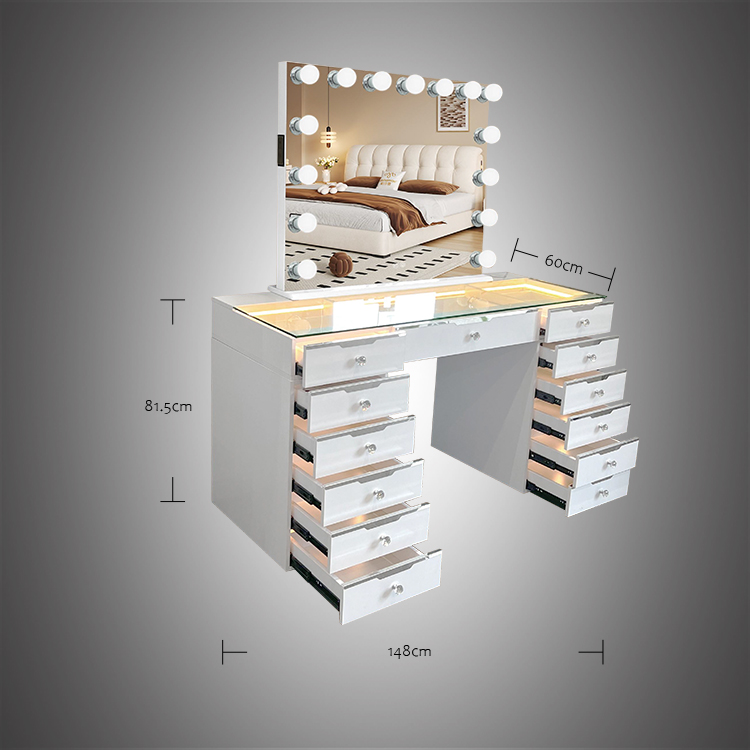 60cm

81.5cm

148cm